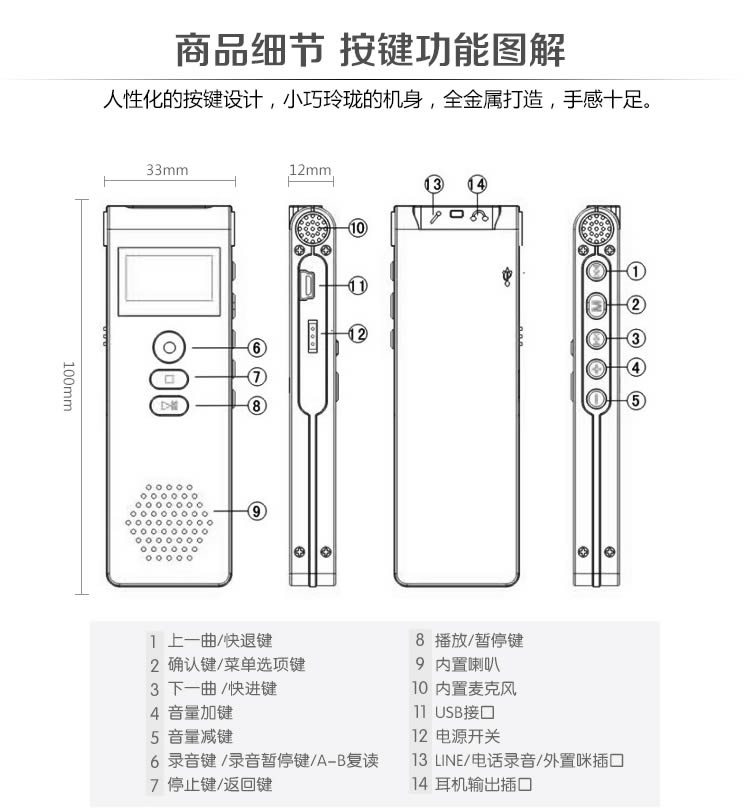 商品细节 按键功能图解

人性化的按键设计，小巧玲珑的机身，全金属打造，手感十足。

33mm

12mm

100mm

13 14

10

11

12

6

7

8

9

1

2

3

4

5

1 上一曲/快退键
2 确认键/菜单选项键
3 下一曲 /快进键
4 音量加键
5 音量减键
6 录音键 /录音暂停键/A-B复读
7 停止键/返回键

8 播放/暂停键
9 内置喇叭
10 内置麦克风
11 USB接口
12 电源开关
13 LINE/电话录音/外置咪插口
14 耳机输出插口